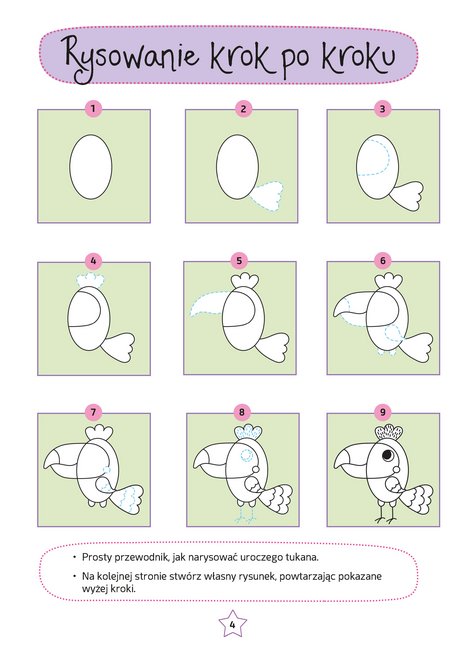 Rysowanie krok po kroku

1

2

3

4

5

6

7

8

9

• Prosty przewodnik, jak narysować uroczego tukana.

• Na kolejnej stronie stwórz własny rysunek, powtarzając pokazane wyżej kroki.

4