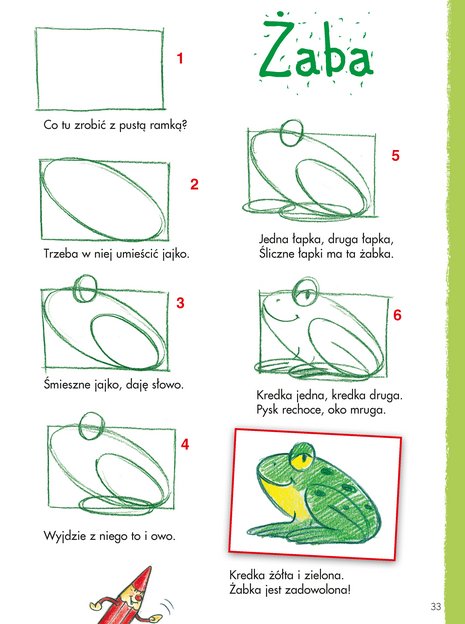 Żaba

1

Co tu zrobić z pustą ramką?

2

Trzeba w niej umieścić jajko.

3

Śmieszne jajko, daję słowo.

4

Wyjdzie z niego to i owo.

5

Jedna łapka, druga łapka,
Śliczne łapki ma ta żabka.

6

Kredka jedna, kredka druga.
Pysk rechoce, oko mruga.

Kredka żółta i zielona.
Żabka jest zadowolona!

33